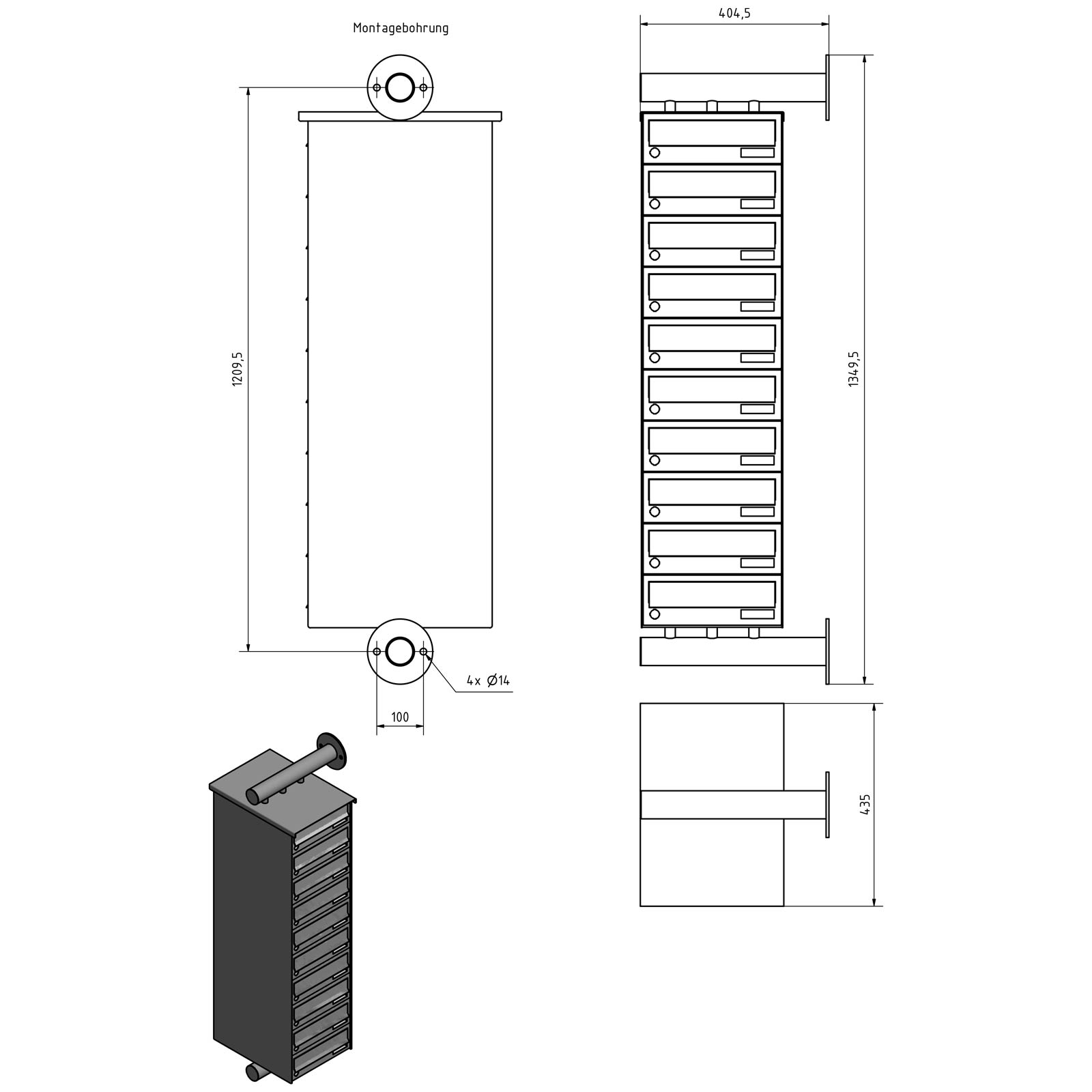 Montagebohrung

1209,5

4x Ø14

100

404,5

1349,5

435